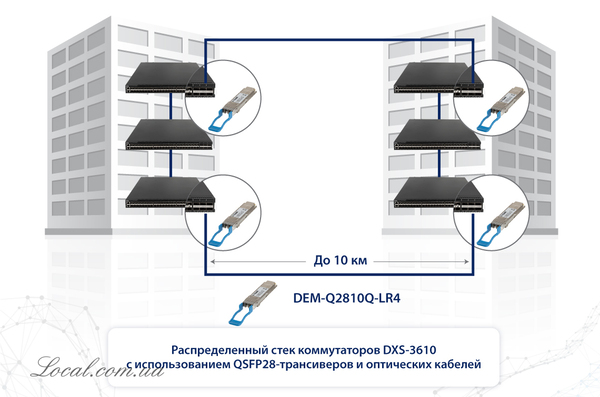 До 10 км

DEM-Q2810Q-LR4

Распределенный стек коммутаторов DXS-3610 с использованием QSFP28-трансиверов и оптических кабелей

Local.com.ua