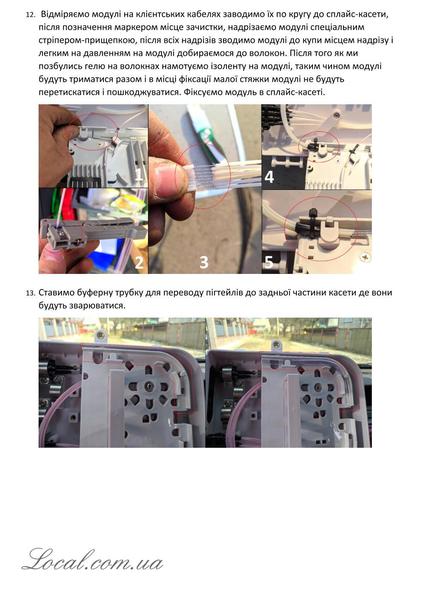 12. Відміряємо модулі на клієнтських кабелях заводимо їх по кругу до сплайс-касети, після позначення маркером місце зачистки, надрізаємо модулі спеціальним стріпером-прищепкою, після всіх надрізів зводимо модулі до купи місцем надрізу і легким на давленням на модулі добираємося до волокон. Після того як ми позбулись гелю на волокнах намотуємо ізоленту на модулі, таким чином модулі будуть триматися разом і в місці фіксації малої стяжки модулі не будуть перетискатися і пошкоджуватися. Фіксуємо модуль в сплайс-касеті.

1
2
3
4
5

13. Ставимо буферну трубку для переводу пігтейлів до задньої частини касети де вони будуть зварюватися.

Local.com.ua