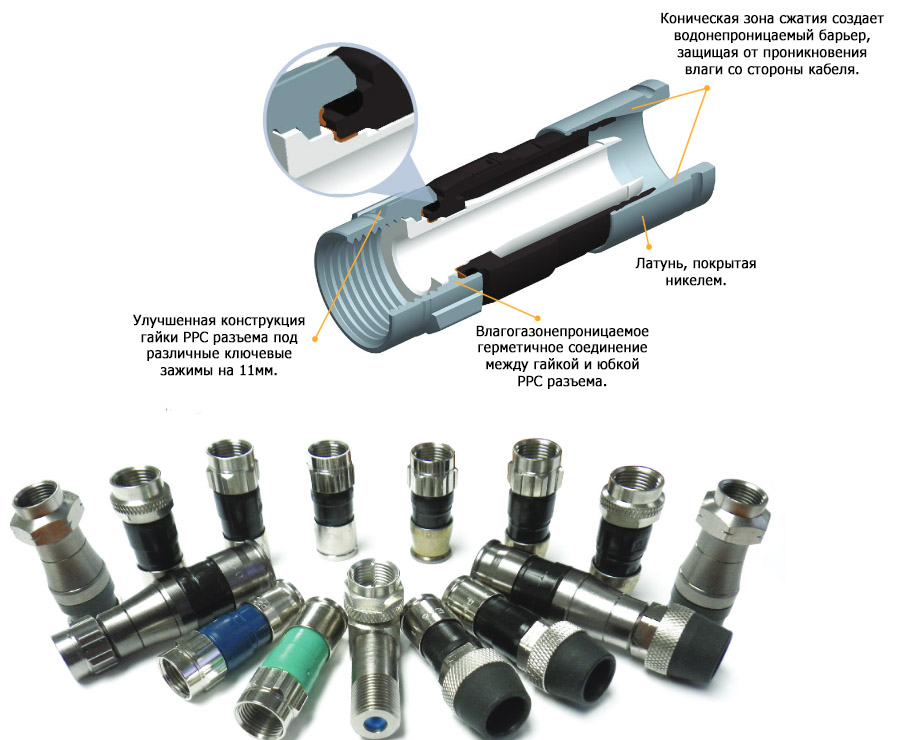 Коническая зона сжатия создает водонепроницаемый барьер, защищая от проникновения влаги со стороны кабеля.

Латунь, покрытая никелем.

Улучшенная конструкция гайки PPC разъема под различные ключевые зажимы на 11мм.

Влагогазонепроницаемое герметичное соединение между гайкой и юбкой PPC разъема.