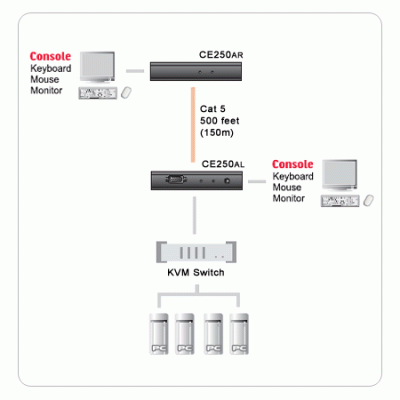 Console
Keyboard
Mouse
Monitor

CE250AR

Cat 5
500 feet
(150m)

CE250AL

Console
Keyboard
Mouse
Monitor

KVM Switch

PC PC PC PC