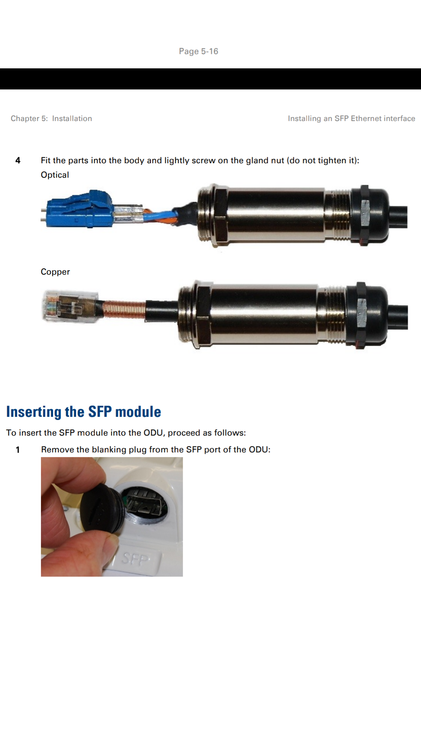 Page 5-16

Chapter 5: Installation

Installing an SFP Ethernet interface

4 Fit the parts into the body and lightly screw on the gland nut (do not tighten it):

Optical

Copper

Inserting the SFP module

To insert the SFP module into the ODU, proceed as follows:

1 Remove the blanking plug from the SFP port of the ODU:

SFP