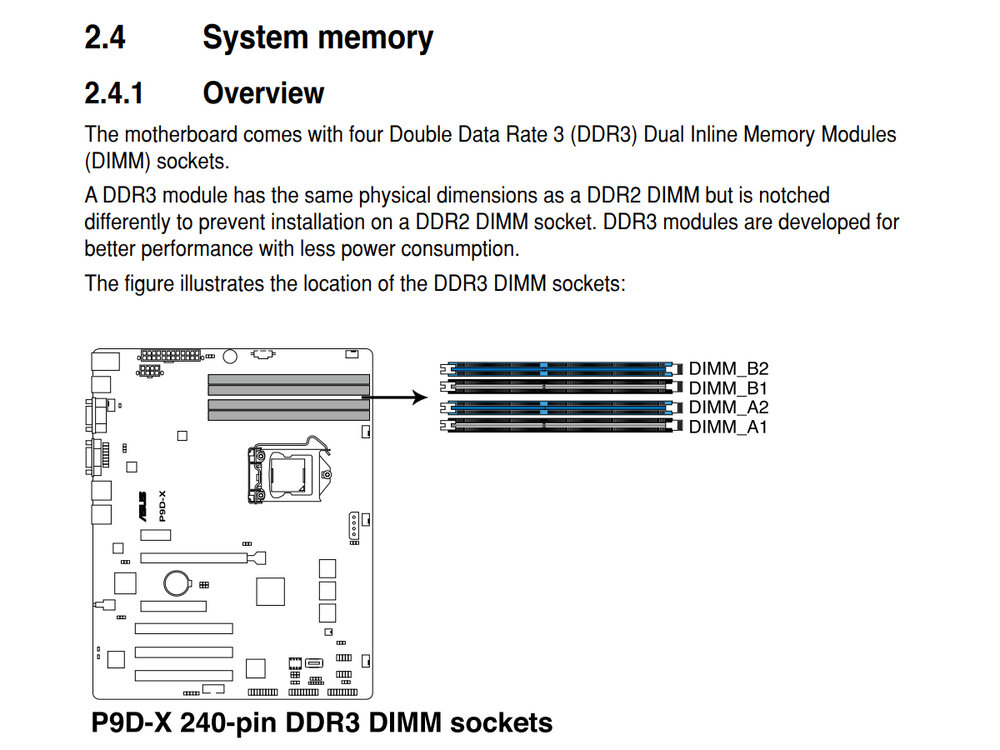 2.4 System memory

2.4.1 Overview

The motherboard comes with four Double Data Rate 3 (DDR3) Dual Inline Memory Modules (DIMM) sockets.

A DDR3 module has the same physical dimensions as a DDR2 DIMM but is notched differently to prevent installation on a DDR2 DIMM socket. DDR3 modules are developed for better performance with less power consumption.

The figure illustrates the location of the DDR3 DIMM sockets:

ASUS
P9D-X

DIMM_B2
DIMM_B1
DIMM_A2
DIMM_A1

P9D-X 240-pin DDR3 DIMM sockets